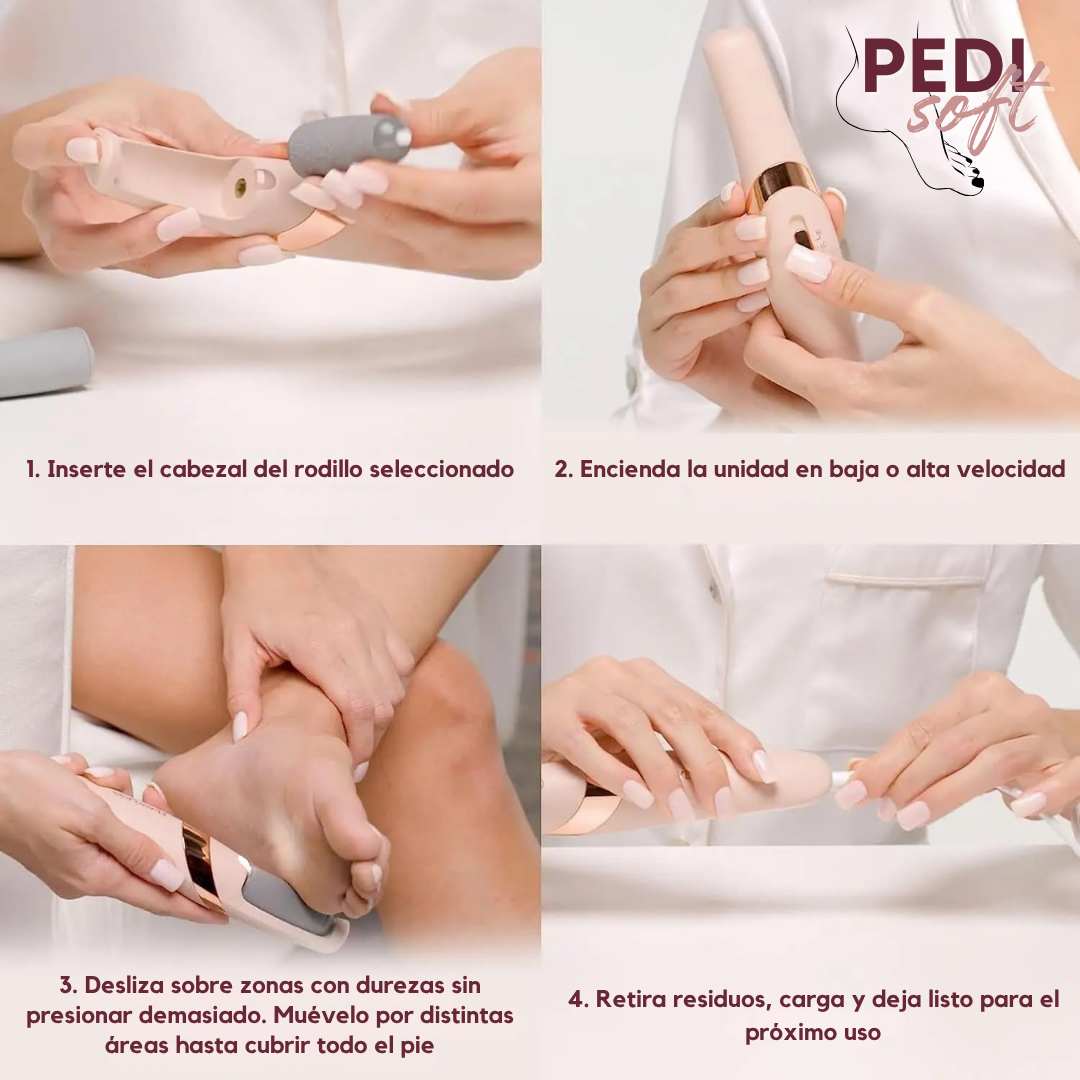 PEDI soft

1. Inserte el cabezal del rodillo seleccionado

2. Encienda la unidad en baja o alta velocidad

3. Desliza sobre zonas con durezas sin presionar demasiado. Muévelo por distintas áreas hasta cubrir todo el pie

4. Retira residuos, carga y deja listo para el próximo uso