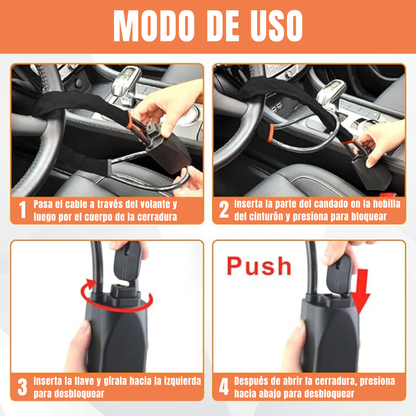 MODO DE USO

1 Pasa el cable a través del volante y luego por el cuerpo de la cerradura

2 Inserta la parte del candado en la hebilla del cinturón y presiona para bloquear

3 Inserta la llave y gírala hacia la izquierda para desbloquear

Push

4 Después de abrir la cerradura, presiona hacia abajo para desbloquear