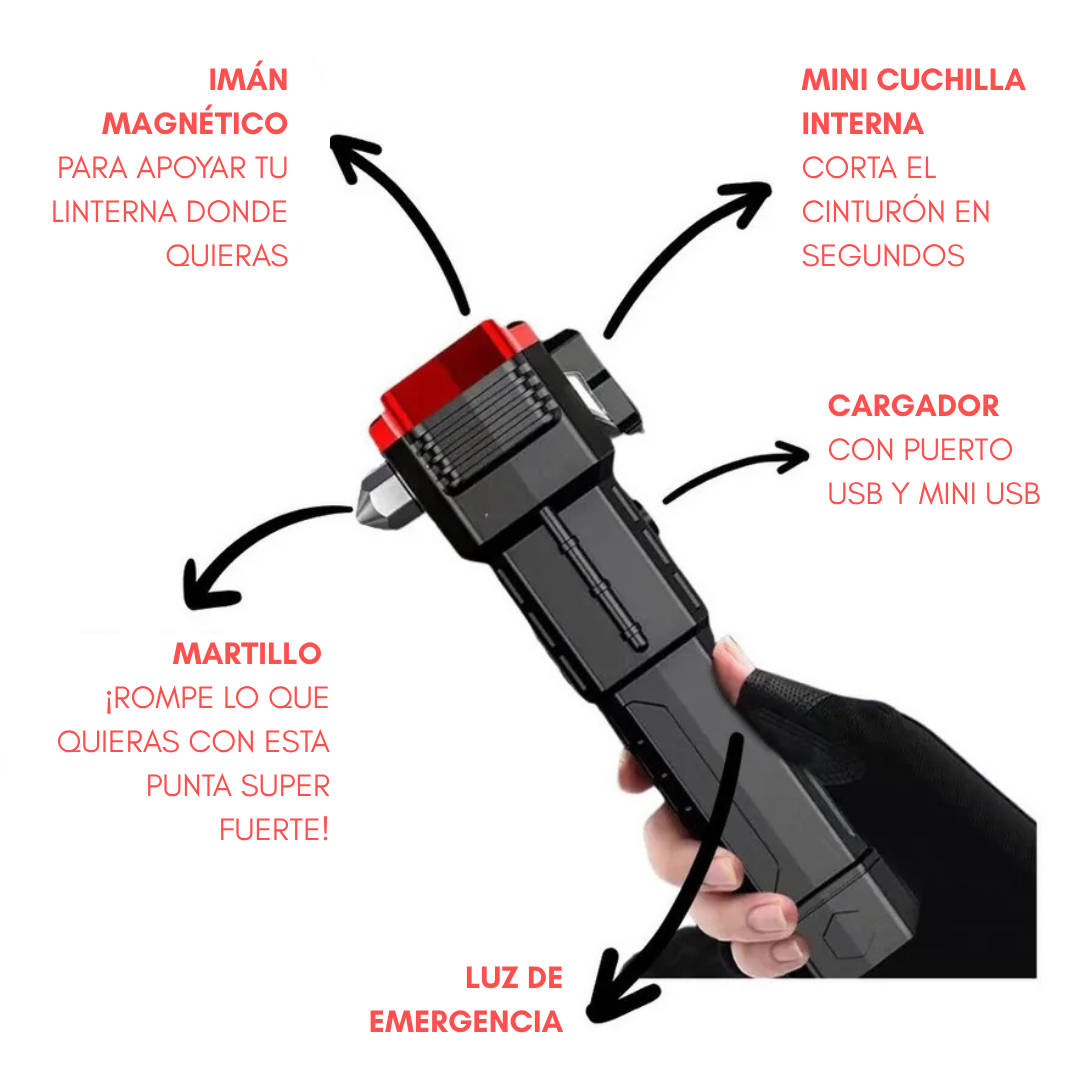 IMÁN MAGNÉTICO
PARA APOYAR TU LINTERNA DONDE QUIERAS

MINI CUCHILLA INTERNA
CORTA EL CINTURÓN EN SEGUNDOS

CARGADOR
CON PUERTO USB Y MINI USB

MARTILLO
¡ROMPE LO QUE QUIERAS CON ESTA PUNTA SUPER FUERTE!

LUZ DE EMERGENCIA