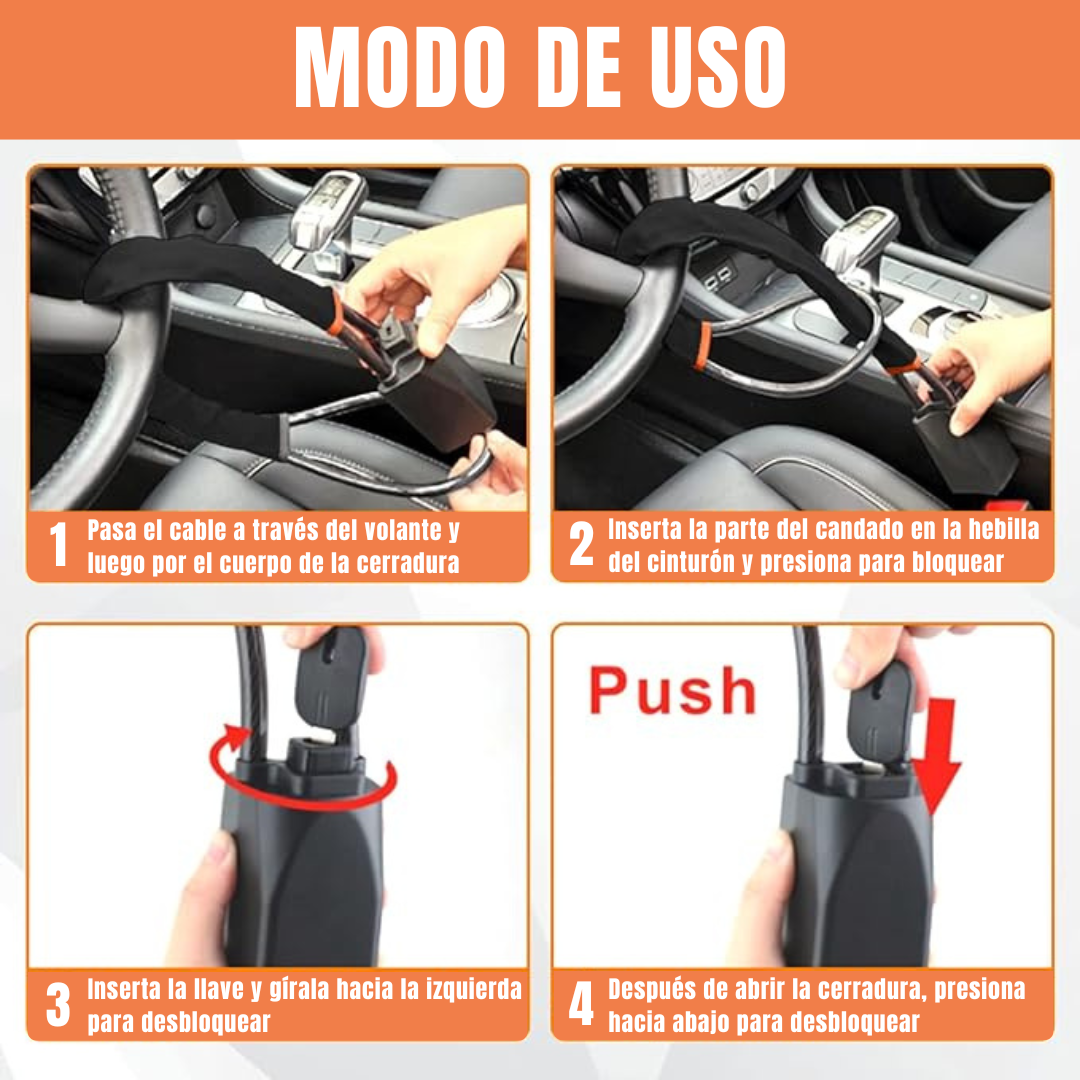 MODO DE USO

1 Pasa el cable a través del volante y luego por el cuerpo de la cerradura

2 Inserta la parte del candado en la hebilla del cinturón y presiona para bloquear

3 Inserta la llave y gírala hacia la izquierda para desbloquear

Push

4 Después de abrir la cerradura, presiona hacia abajo para desbloquear